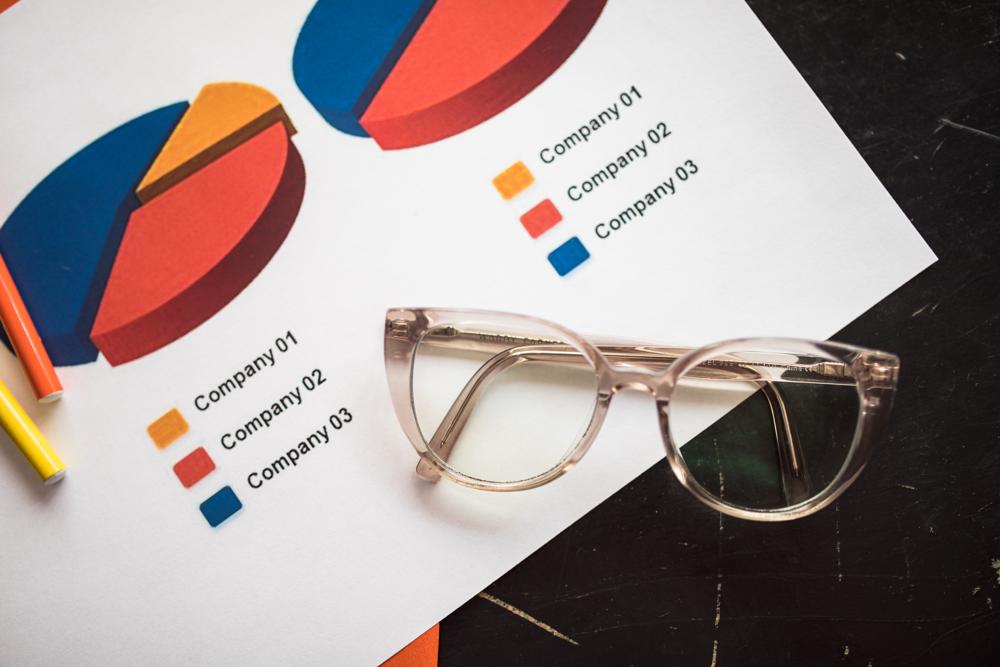 Company 01
Company 02
Company 03

Company 01
Company 02
Company 03